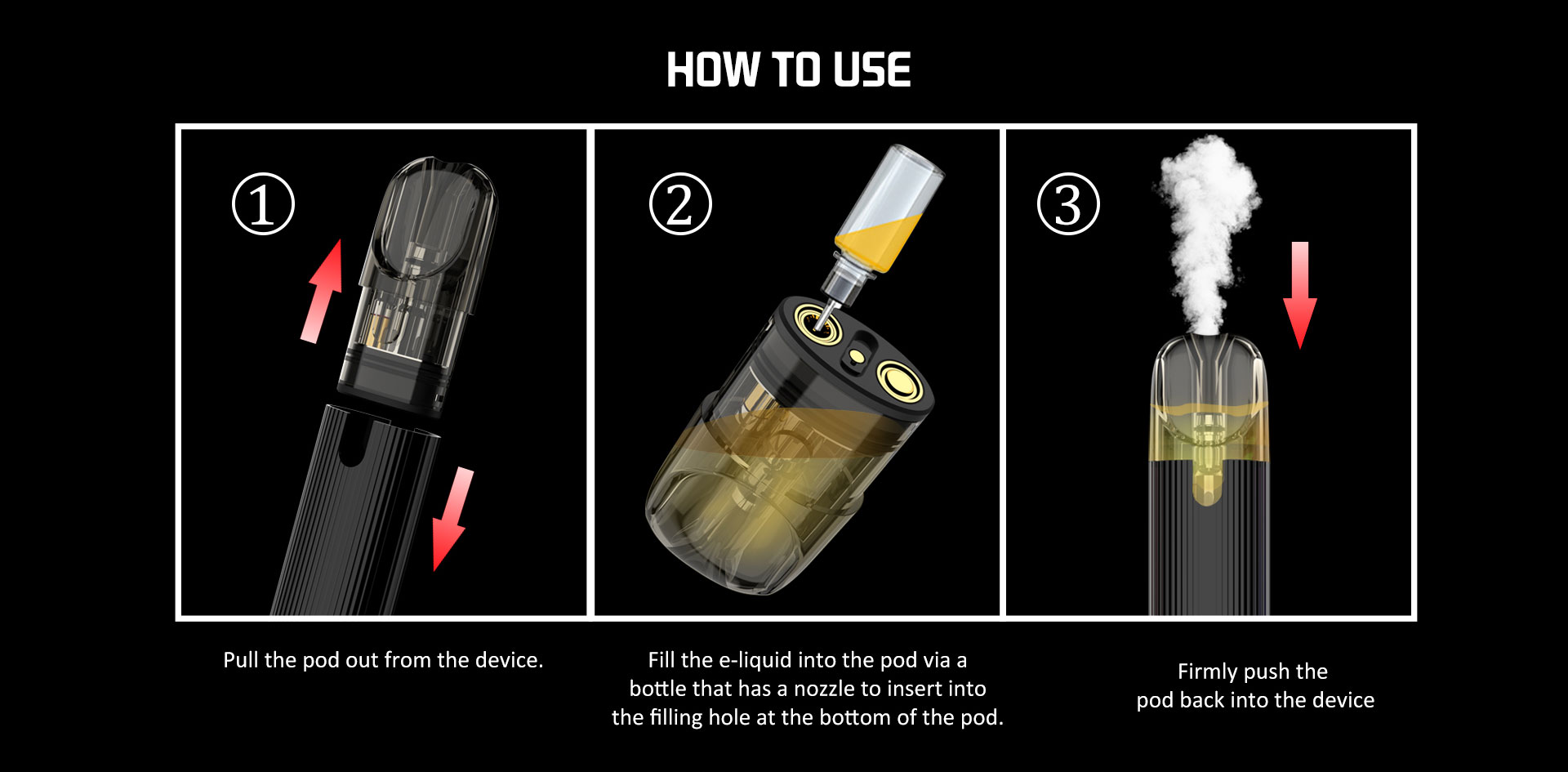 HOW TO USE

①

②

③

Pull the pod out from the device.

Fill the e-liquid into the pod via a bottle that has a nozzle to insert into the filling hole at the bottom of the pod.

Firmly push the pod back into the device